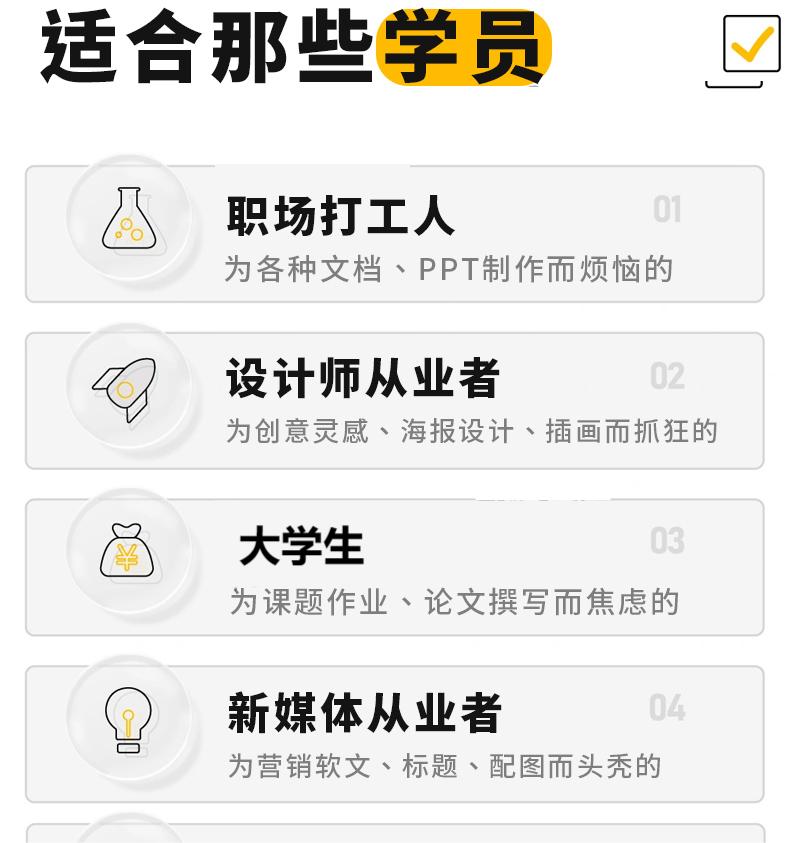 适合那些学员

职场打工人
01
为各种文档、PPT制作而烦恼的

设计师从业者
02
为创意灵感、海报设计、插画而抓狂的

大学生
03
为课题作业、论文撰写而焦虑的

新媒体从业者
04
为营销软文、标题、配图而头秃的